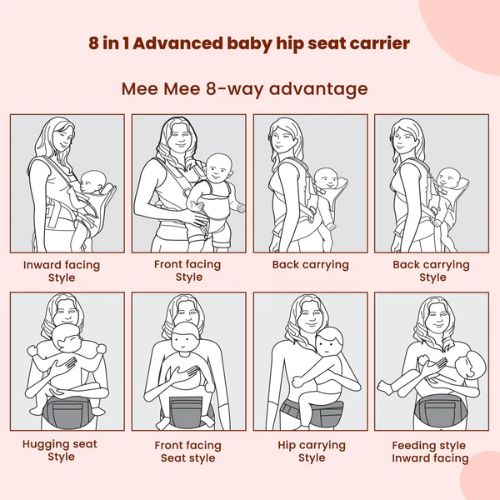 8 in 1 Advanced baby hip seat carrier

Mee Mee 8-way advantage

Inward facing Style

Front facing Style

Back carrying

Back carrying Style

Hugging seat Style

Front facing Seat style

Hip carrying Style

Feeding style Inward facing